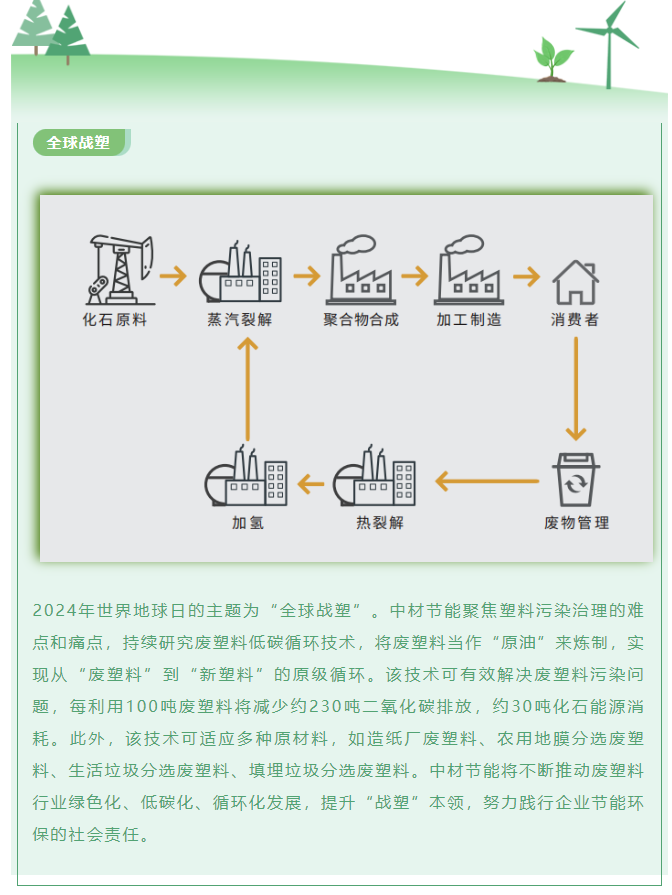 全球战塑

化石原料

蒸汽裂解

聚合物合成

加工制造

消费者

废物管理

热裂解

加氢

2024年世界地球日的主题为“全球战塑”。中材节能聚焦塑料污染治理的难点和痛点，持续研究废塑料低碳循环技术，将废塑料当作“原油”来炼制，实现从“废塑料”到“新塑料”的原级循环。该技术可有效解决废塑料污染问题，每利用100吨废塑料将减少约230吨二氧化碳排放，约30吨化石能源消耗。此外，该技术可适应多种原材料，如造纸厂废塑料、农用地膜分选废塑料、生活垃圾分选废塑料、填埋垃圾分选废塑料。中材节能将不断推动废塑料行业绿色化、低碳化、循环化发展，提升“战塑”本领，努力践行企业节能环保的社会责任。